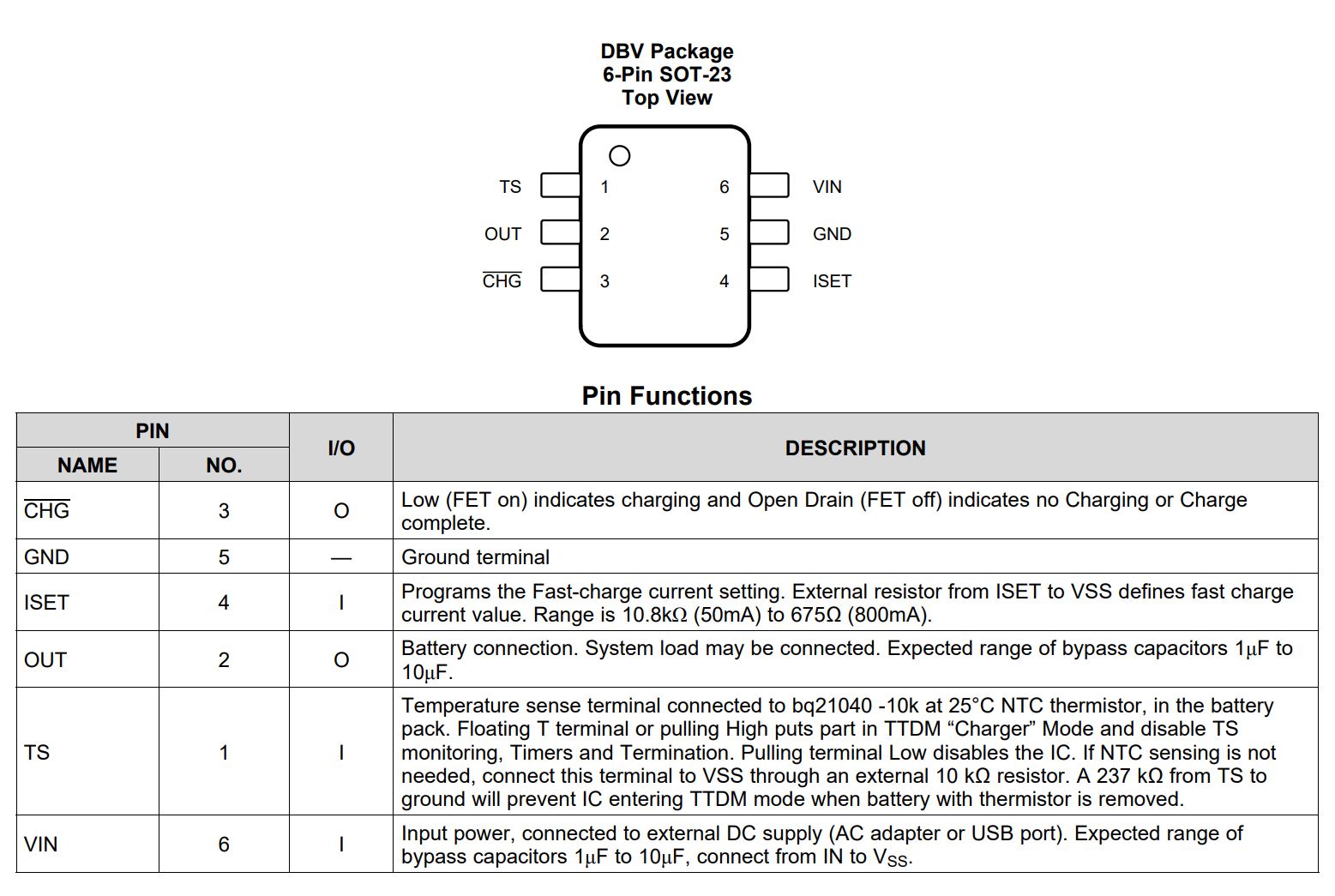 DBV Package
6-Pin SOT-23
Top View

TS 1
OUT 2
$\overline{CHG}$ 3
6 VIN
5 GND
4 ISET

Pin Functions

| PIN NAME | PIN NO. | I/O | DESCRIPTION |
|---|---|---|---|
| $\overline{CHG}$ | 3 | O | Low (FET on) indicates charging and Open Drain (FET off) indicates no Charging or Charge complete. |
| GND | 5 | — | Ground terminal |
| ISET | 4 | I | Programs the Fast-charge current setting. External resistor from ISET to VSS defines fast charge current value. Range is 10.8kΩ (50mA) to 675Ω (800mA). |
| OUT | 2 | O | Battery connection. System load may be connected. Expected range of bypass capacitors 1μF to 10μF. |
| TS | 1 | I | Temperature sense terminal connected to bq21040 -10k at 25°C NTC thermistor, in the battery pack. Floating T terminal or pulling High puts part in TTDM “Charger” Mode and disable TS monitoring, Timers and Termination. Pulling terminal Low disables the IC. If NTC sensing is not needed, connect this terminal to VSS through an external 10 kΩ resistor. A 237 kΩ from TS to ground will prevent IC entering TTDM mode when battery with thermistor is removed. |
| VIN | 6 | I | Input power, connected to external DC supply (AC adapter or USB port). Expected range of bypass capacitors 1μF to 10μF, connect from IN to $V_{SS}$. |